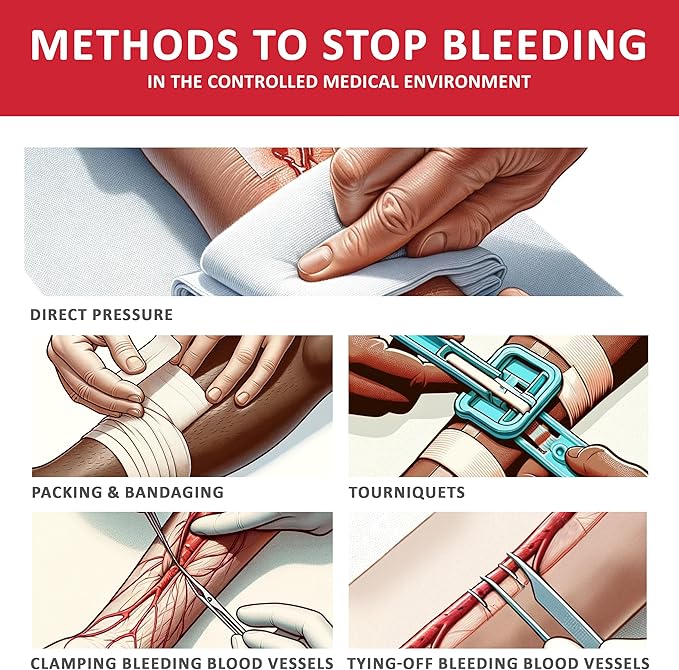 METHODS TO STOP BLEEDING
IN THE CONTROLLED MEDICAL ENVIRONMENT

DIRECT PRESSURE

PACKING & BANDAGING

TOURNIQUETS

CLAMPING BLEEDING BLOOD VESSELS

TYING-OFF BLEEDING BLOOD VESSELS