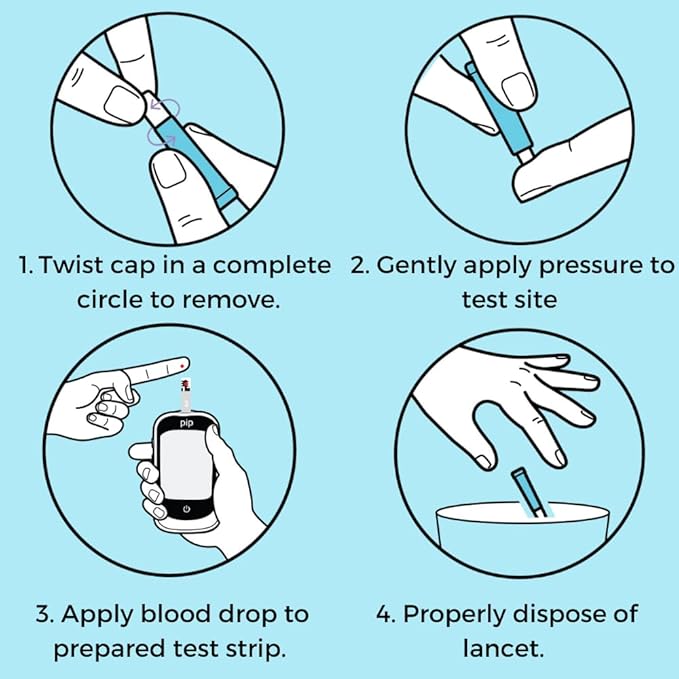 1. Twist cap in a complete circle to remove.

2. Gently apply pressure to test site

pip

3. Apply blood drop to prepared test strip.

4. Properly dispose of lancet.